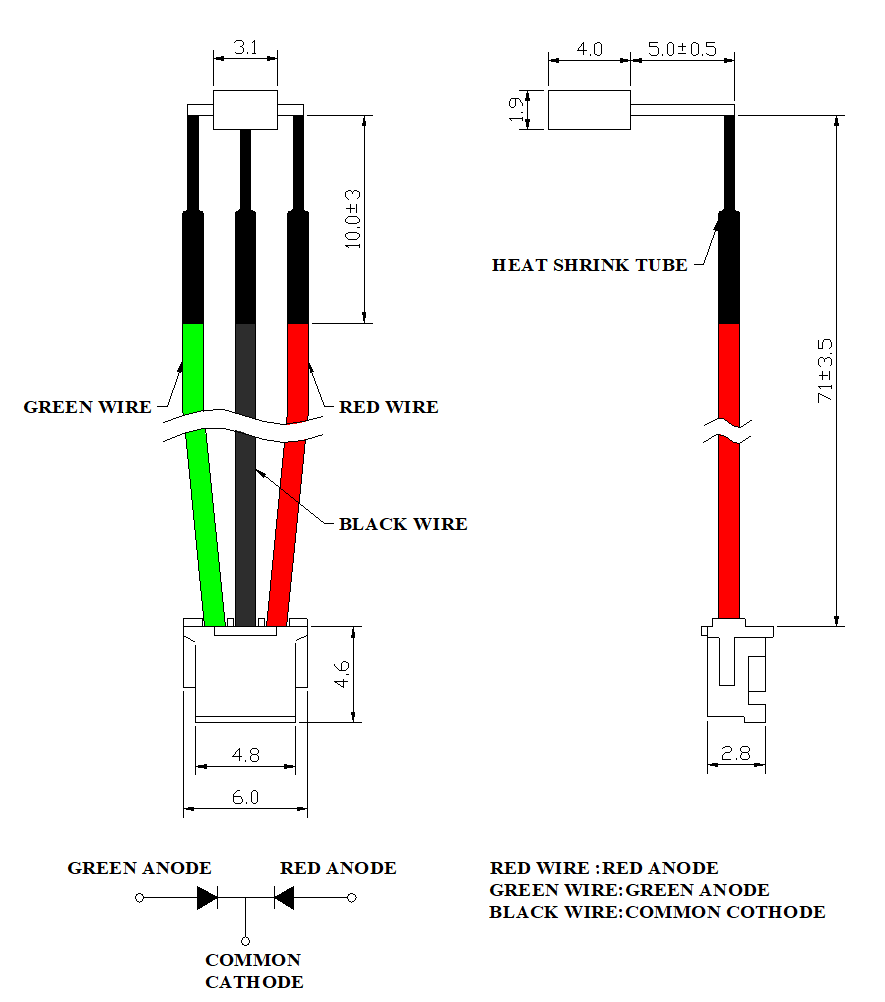 3.1

10.0±3

GREEN WIRE

RED WIRE

BLACK WIRE

4.6

4.8

6.0

4.0

5.0±0.5

1.9

HEAT SHRINK TUBE

71±3.5

2.8

GREEN ANODE

RED ANODE

COMMON CATHODE

RED WIRE :RED ANODE
GREEN WIRE:GREEN ANODE
BLACK WIRE:COMMON COTHODE