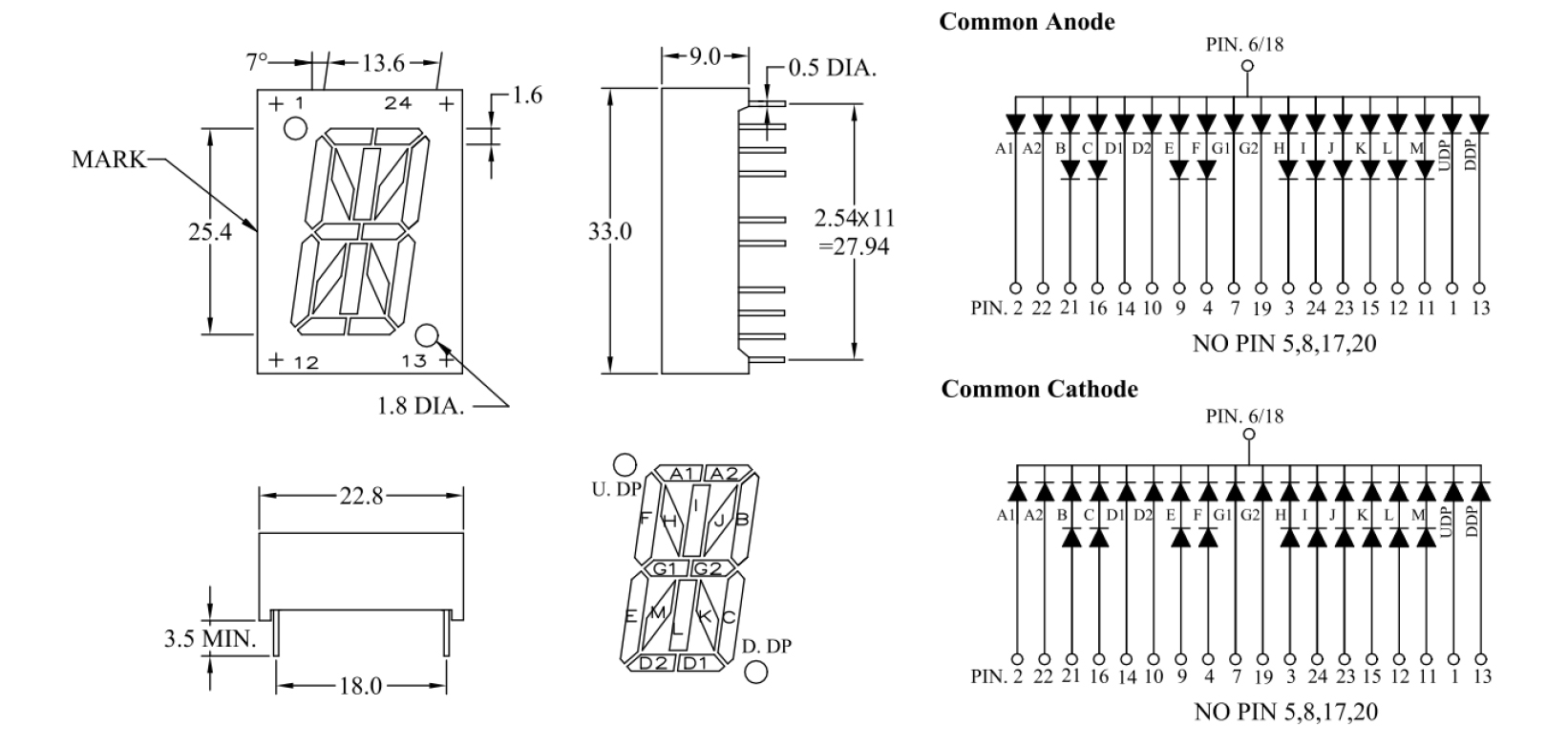 7°
13.6
+ 1
24 +
1.6
MARK
25.4
+ 12
13 +
1.8 DIA.
9.0
0.5 DIA.
33.0
2.54x11
=27.94
22.8
3.5 MIN.
18.0
U. DP
A1 A2
F H I J B
G1 G2
E M L K C
D2 D1
D. DP

Common Anode
PIN. 6/18
A1 A2 B C D1 D2 E F G1 G2 H I J K L M UDP DDP
PIN. 2 22 21 16 14 10 9 4 7 19 3 24 23 15 12 11 1 13
NO PIN 5,8,17,20

Common Cathode
PIN. 6/18
A1 A2 B C D1 D2 E F G1 G2 H I J K L M UDP DDP
PIN. 2 22 21 16 14 10 9 4 7 19 3 24 23 15 12 11 1 13
NO PIN 5,8,17,20