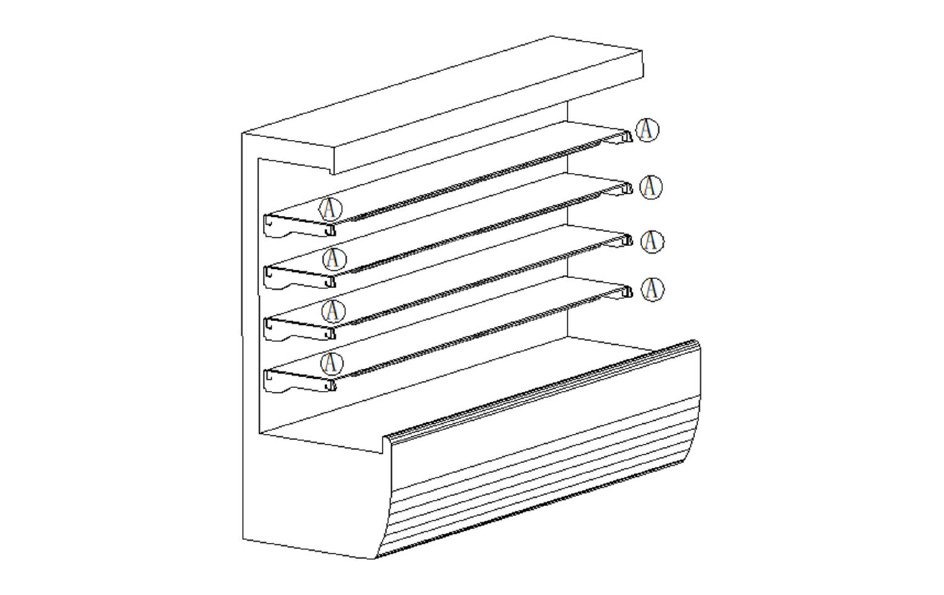 A
A
A
A
A
A
A
A